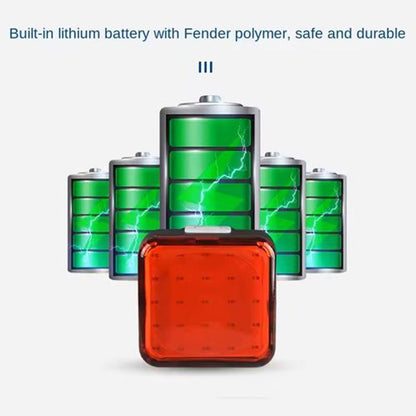 Built-in lithium battery with Fender polymer, safe and durable

III