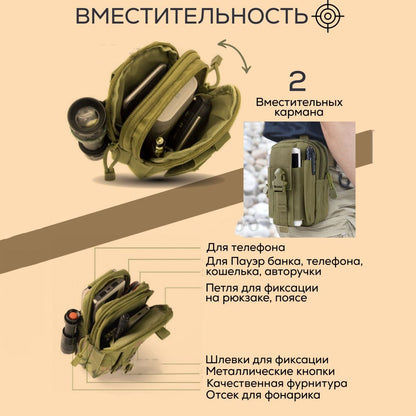 ВМЕСТИТЕЛЬНОСТЬ

2
Вместительных кармана

Для телефона
Для Пауэр банка, телефона, кошелька, авторучки
Петля для фиксации на рюкзаке, поясе

Шлевки для фиксации
Металлические кнопки
Качественная фурнитура
Отсек для фонарика