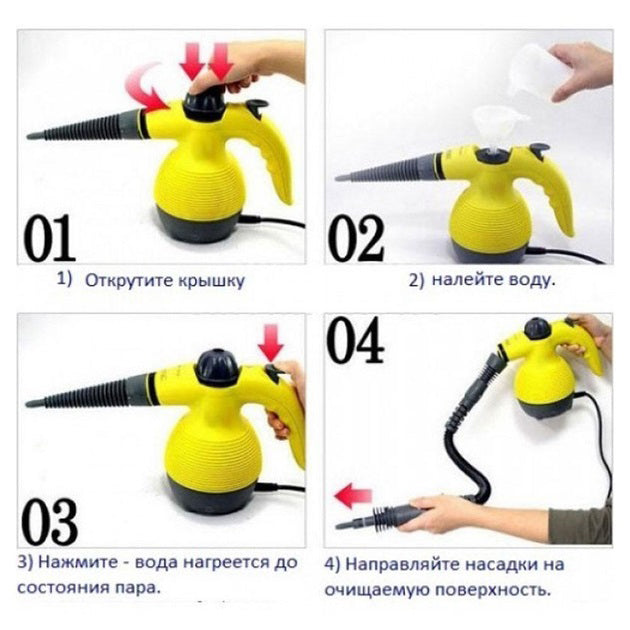 01

1) Открутите крышку

02

2) налейте воду.

03

3) Нажмите - вода нагреется до состояния пара.

04

4) Направляйте насадки на очищаемую поверхность.