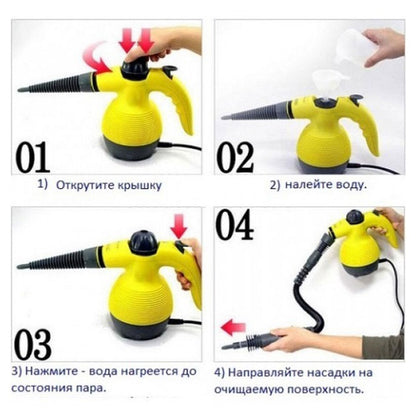 01

1) Открутите крышку

02

2) налейте воду.

03

3) Нажмите - вода нагреется до состояния пара.

04

4) Направляйте насадки на очищаемую поверхность.