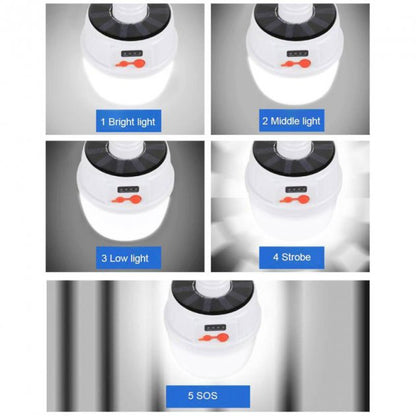 1 Bright light

2 Middle light

3 Low light

4 Strobe

5 SOS