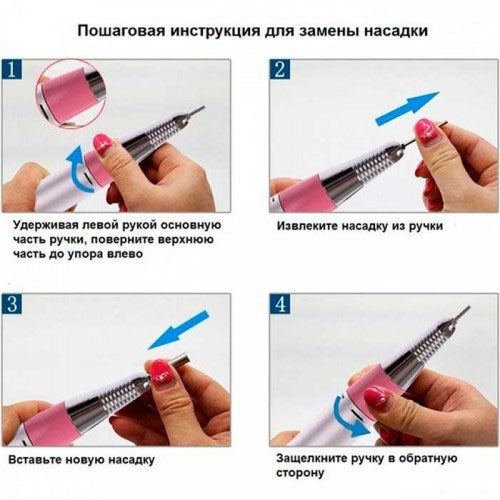 Пошаговая инструкция для замены насадки

1

Удерживая левой рукой основную часть ручки, поверните верхнюю часть до упора влево

2

Извлеките насадку из ручки

3

Вставьте новую насадку

4

Защелкните ручку в обратную сторону