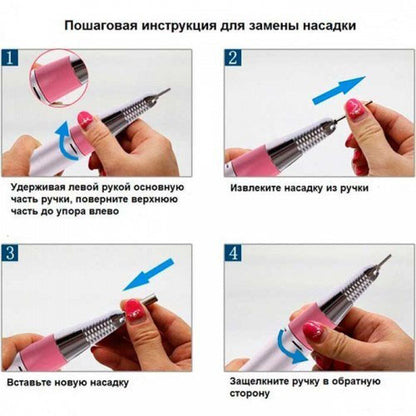 Пошаговая инструкция для замены насадки

1

Удерживая левой рукой основную часть ручки, поверните верхнюю часть до упора влево

2

Извлеките насадку из ручки

3

Вставьте новую насадку

4

Защелкните ручку в обратную сторону