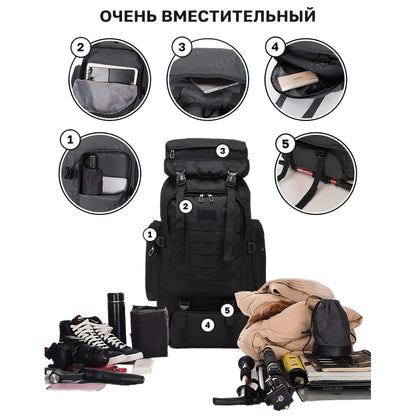 ОЧЕНЬ ВМЕСТИТЕЛЬНЫЙ

2

3

4

1

5

3

2

1

5

4